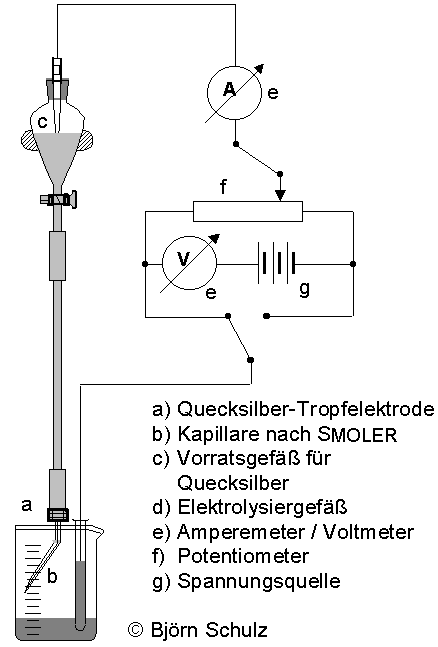 c

A e

f

V e g

a

b

a) Quecksilber-Tropfelektrode
b) Kapillare nach SMOLER
c) Vorratsgefäß für Quecksilber
d) Elektrolysiergefäß
e) Amperemeter / Voltmeter
f) Potentiometer
g) Spannungsquelle

© Björn Schulz